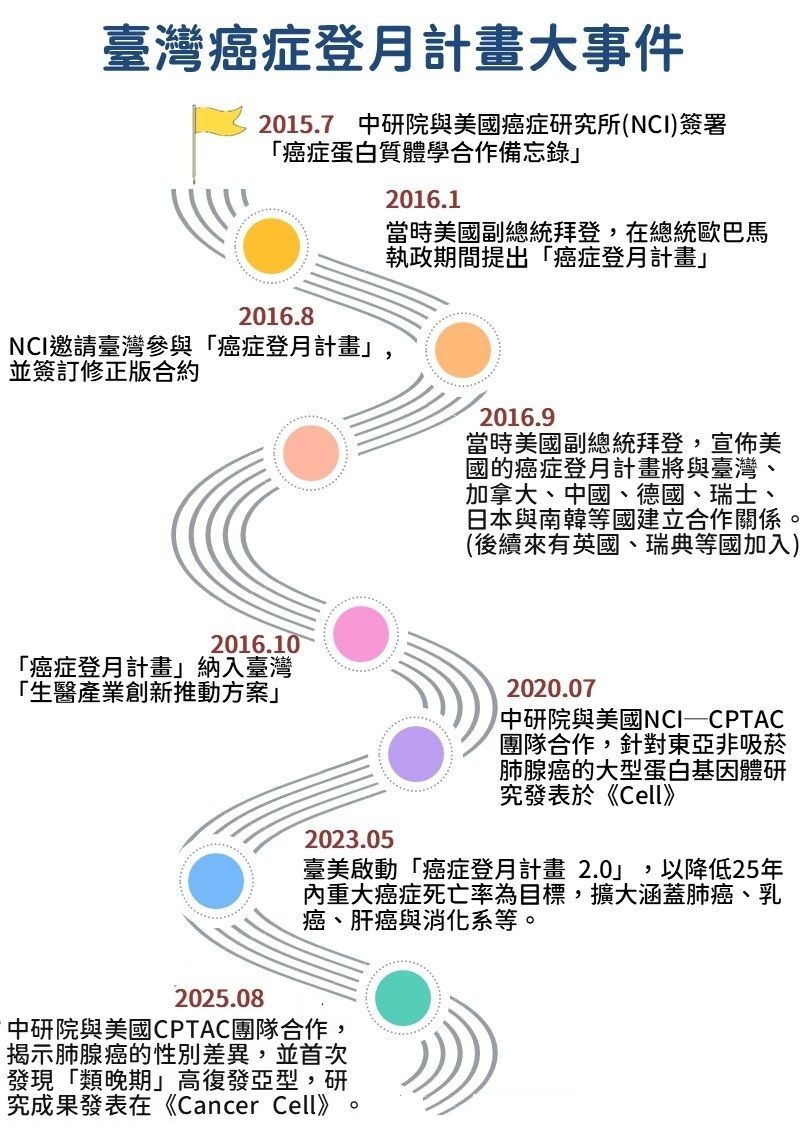 臺灣癌症登月計畫大事件

2015.7　中研院與美國癌症研究所(NCI)簽署「癌症蛋白質體學合作備忘錄」

2016.1
當時美國副總統拜登，在總統歐巴馬執政期間提出「癌症登月計畫」

2016.8
NCI邀請臺灣參與「癌症登月計畫」，並簽訂修正版合約

2016.9
當時美國副總統拜登，宣佈美國的癌症登月計畫將與臺灣、加拿大、中國、德國、瑞士、日本與南韓等國建立合作關係。(後續來有英國、瑞典等國加入)

2016.10
「癌症登月計畫」納入臺灣「生醫產業創新推動方案」

2020.07
中研院與美國NCI—CPTAC團隊合作，針對東亞非吸菸肺腺癌的大型蛋白基因體研究發表於《Cell》

2023.05
臺美啟動「癌症登月計畫 2.0」，以降低25年內重大癌症死亡率為目標，擴大涵蓋肺癌、乳癌、肝癌與消化系等。

2025.08
中研院與美國CPTAC團隊合作，揭示肺腺癌的性別差異，並首次發現「類晚期」高復發亞型，研究成果發表在《Cancer Cell》。